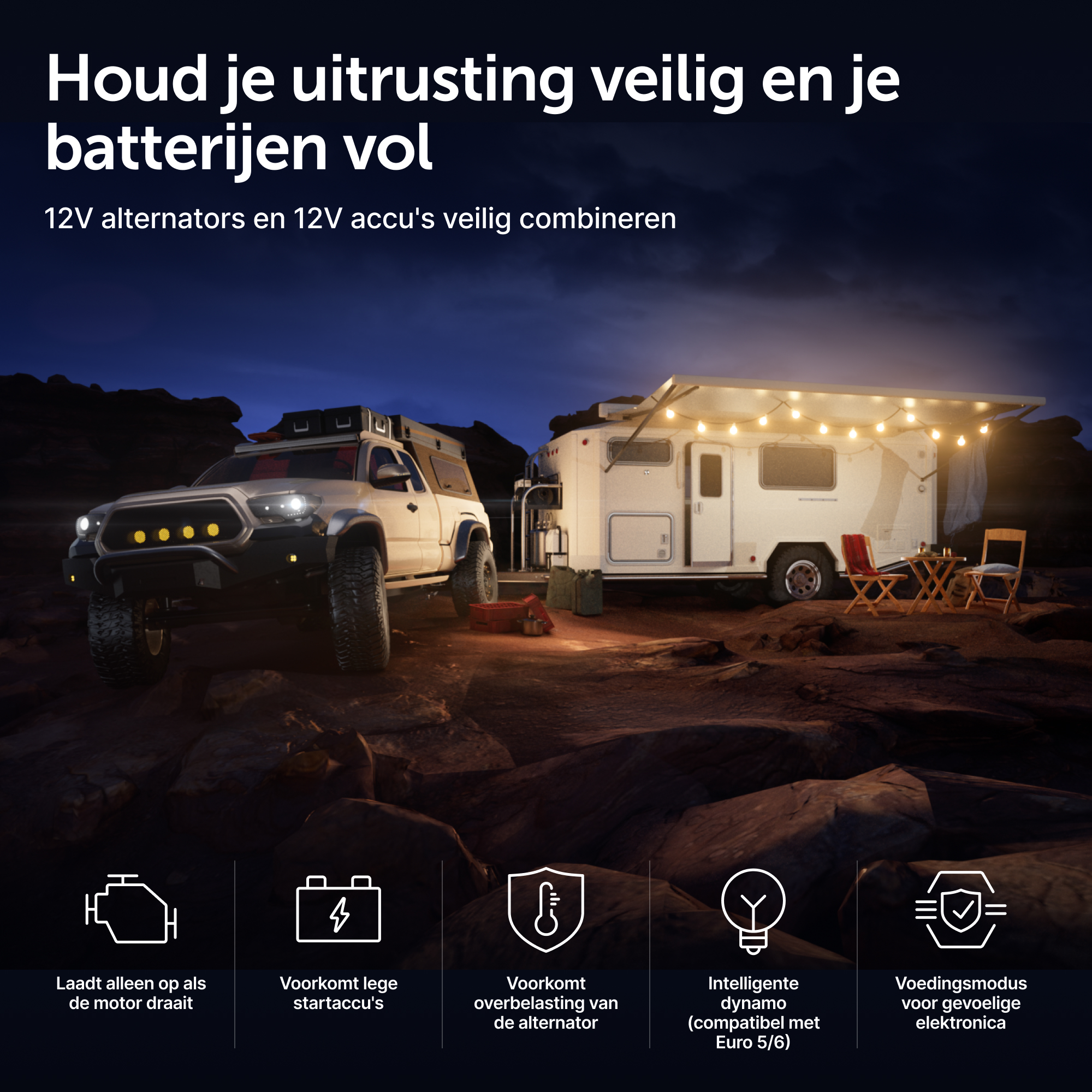 Houd je uitrusting veilig en je batterijen vol

12V alternators en 12V accu's veilig combineren

Laadt alleen op als de motor draait

Voorkomt lege startaccu's

Voorkomt overbelasting van de alternator

Intelligente dynamo (compatibel met Euro 5/6)

Voedingsmodus voor gevoelige elektronica